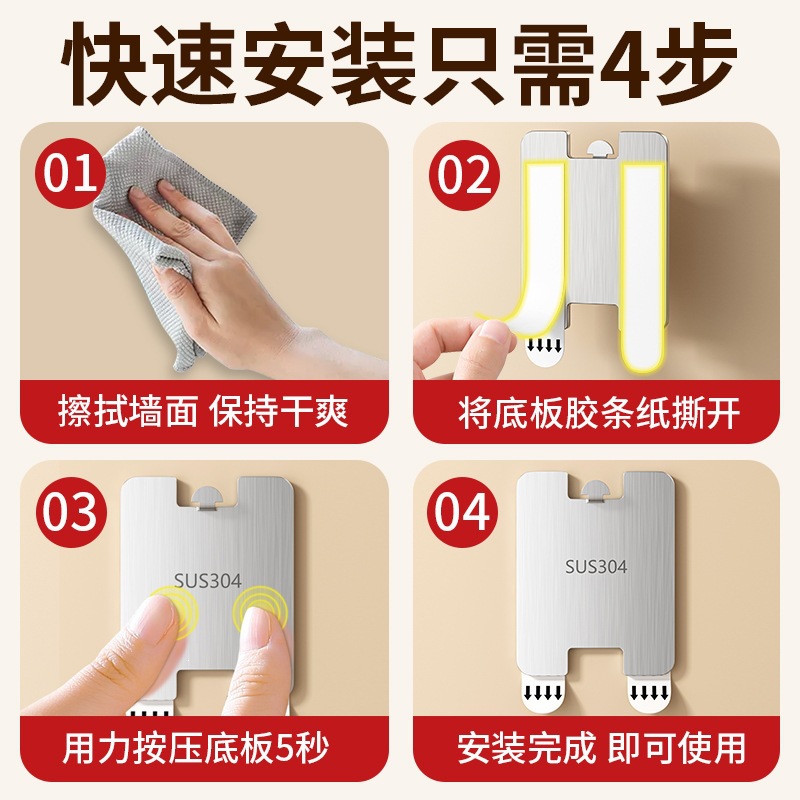 快速安装只需4步

01
擦拭墙面 保持干爽

02
将底板胶条纸撕开

03
SUS304
用力按压底板5秒

04
SUS304
安装完成 即可使用