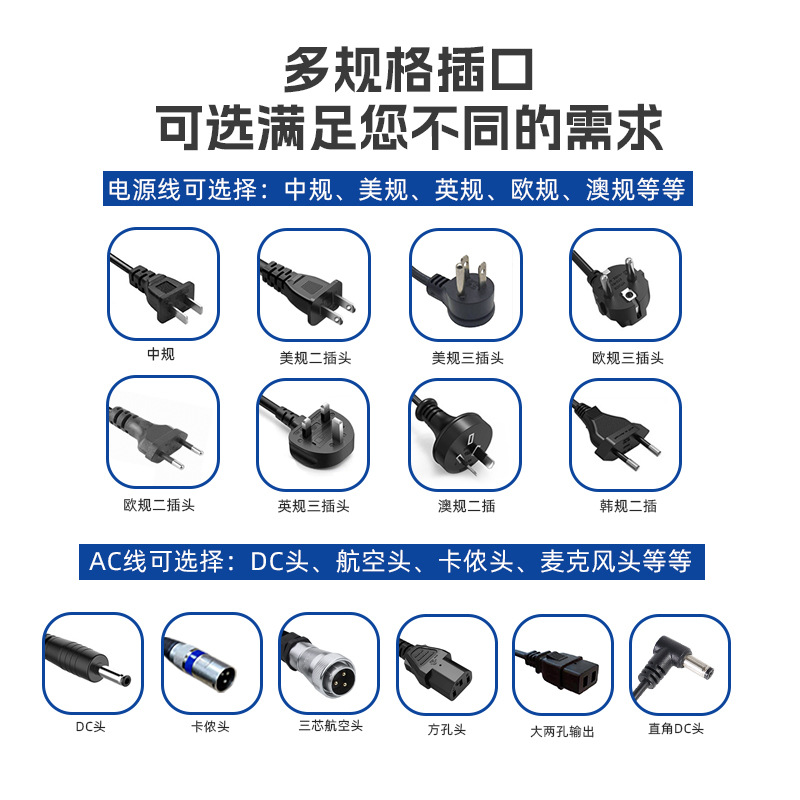 多规格插口
可选满足您不同的需求

电源线可选择：中规、美规、英规、欧规、澳规等等

中规
美规二插头
美规三插头
欧规三插头
欧规二插头
英规三插头
澳规二插
韩规二插

AC线可选择：DC头、航空头、卡侬头、麦克风头等等

DC头
卡侬头
三芯航空头
方孔头
大两孔输出
直角DC头