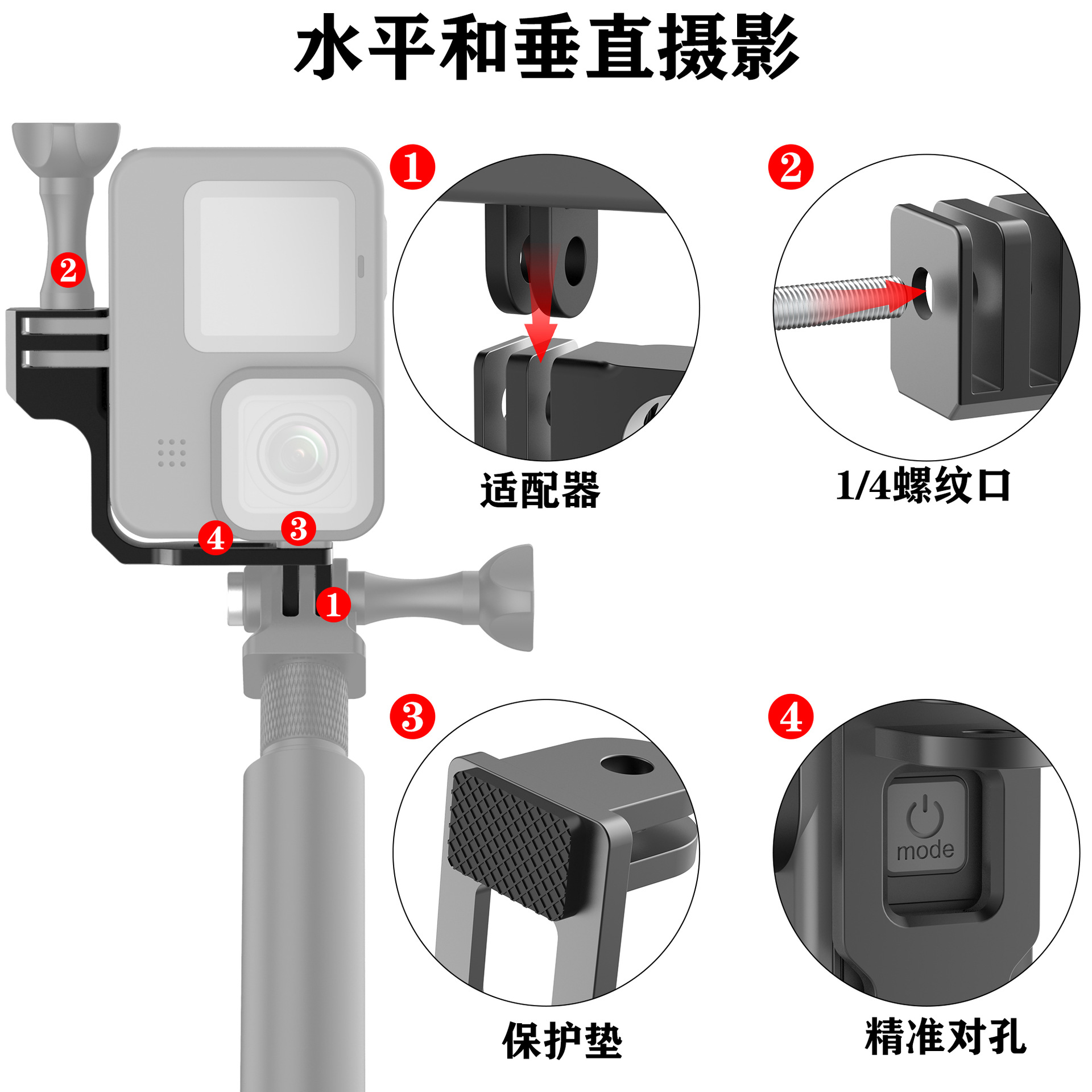 水平和垂直摄影

2

4

3

1

1

适配器

2

1/4螺纹口

3

保护垫

4

mode

精准对孔