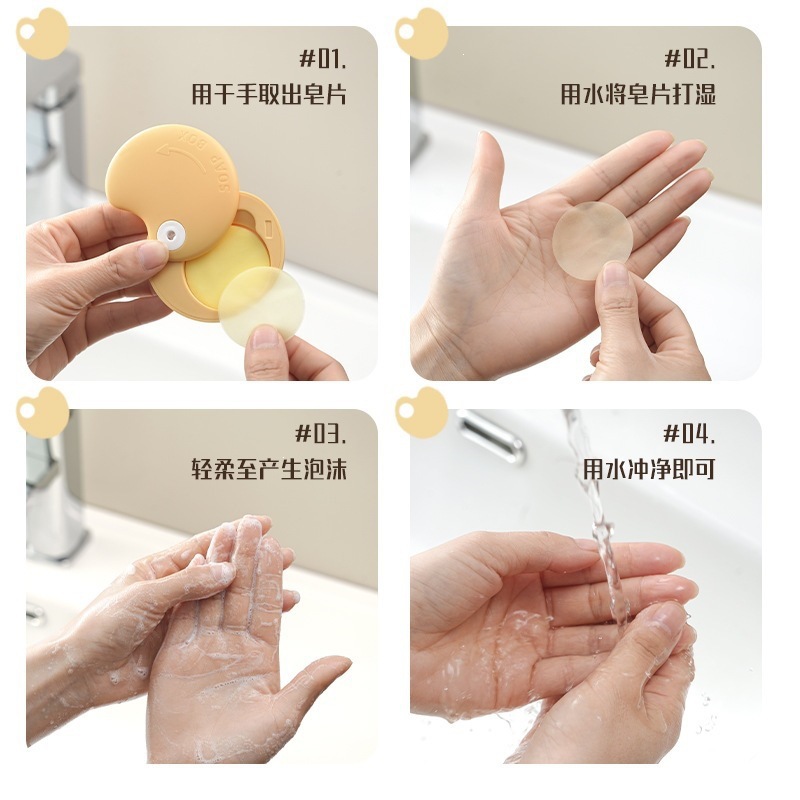 #01.
用干手取出皂片

SOAP BOX

#02.
用水将皂片打湿

#03.
轻柔至产生泡沫

#04.
用水冲净即可